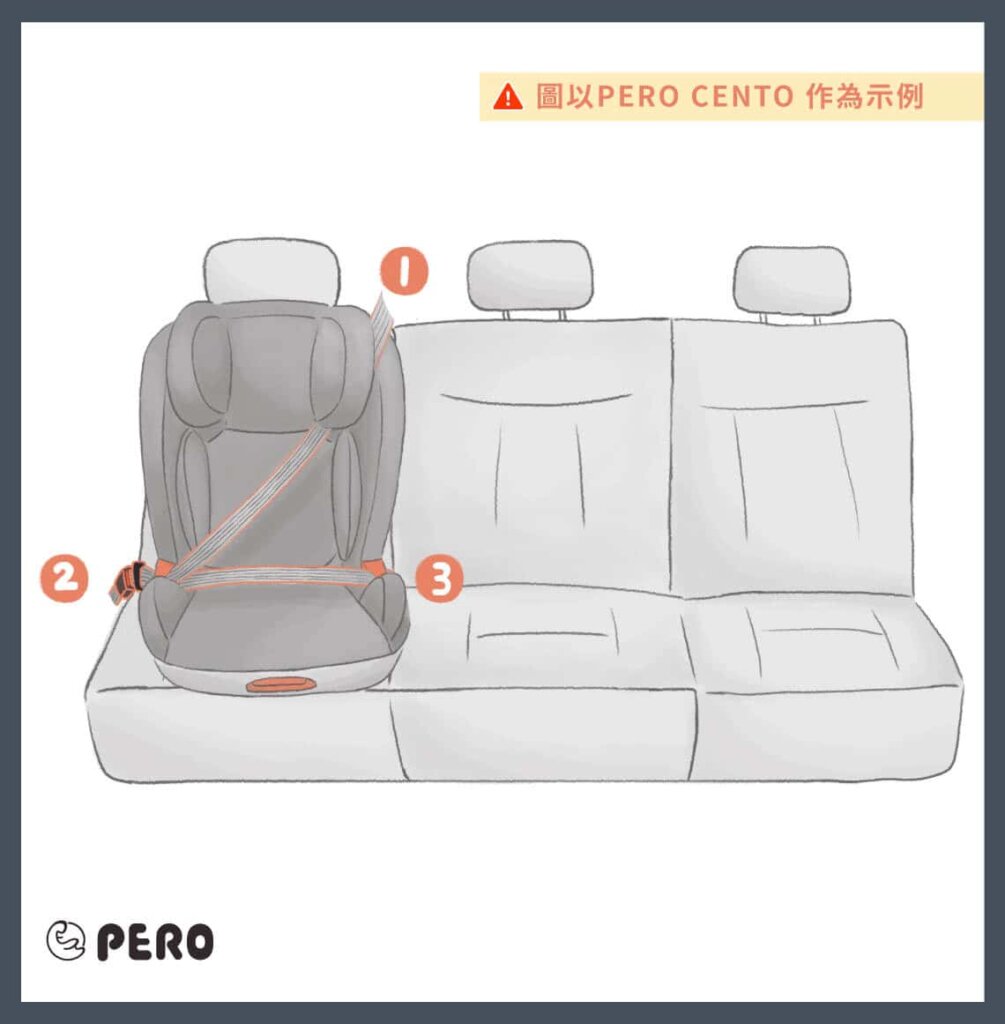 圖以PERO CENTO 作為示例

1

2

3

PERO