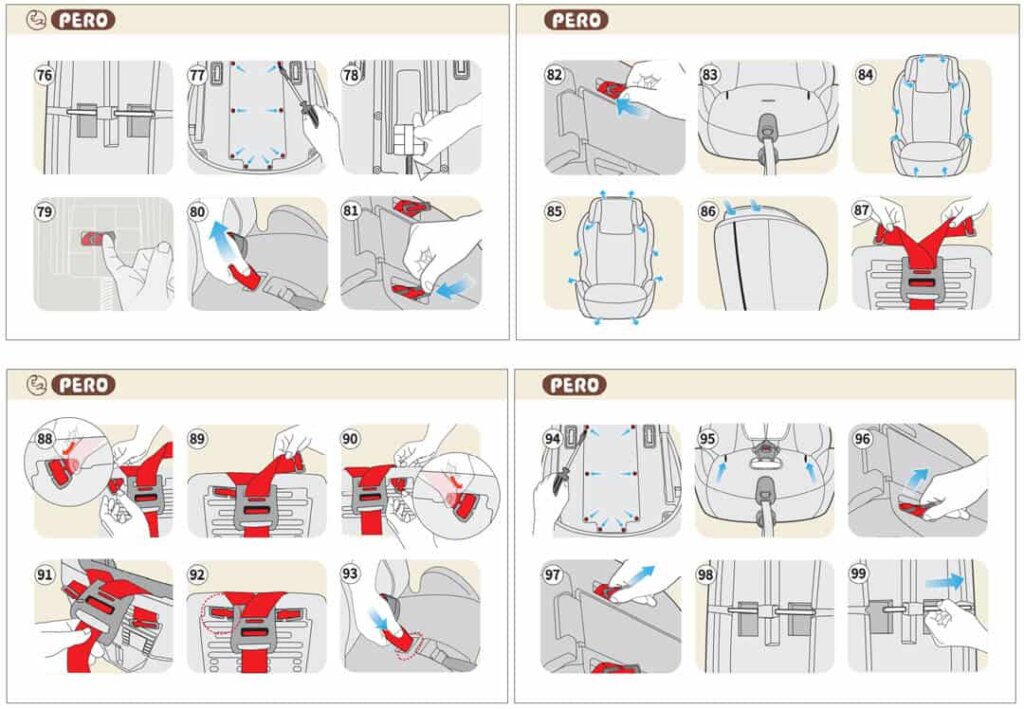 PERO

76 77 78

79 80 81

PERO

82 83 84

85 86 87

PERO

88 89 90

91 92 93

PERO

94 95 96

97 98 99