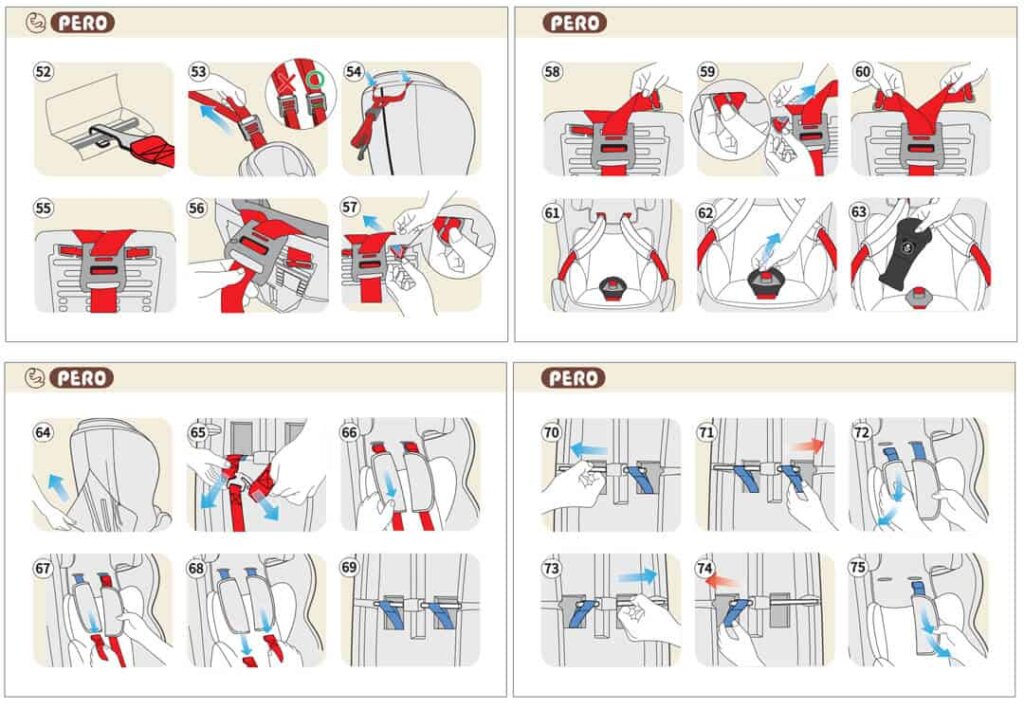 PERO

52 53 54

55 56 57

PERO

58 59 60

61 62 63

PERO

64 65 66

67 68 69

PERO

70 71 72

73 74 75