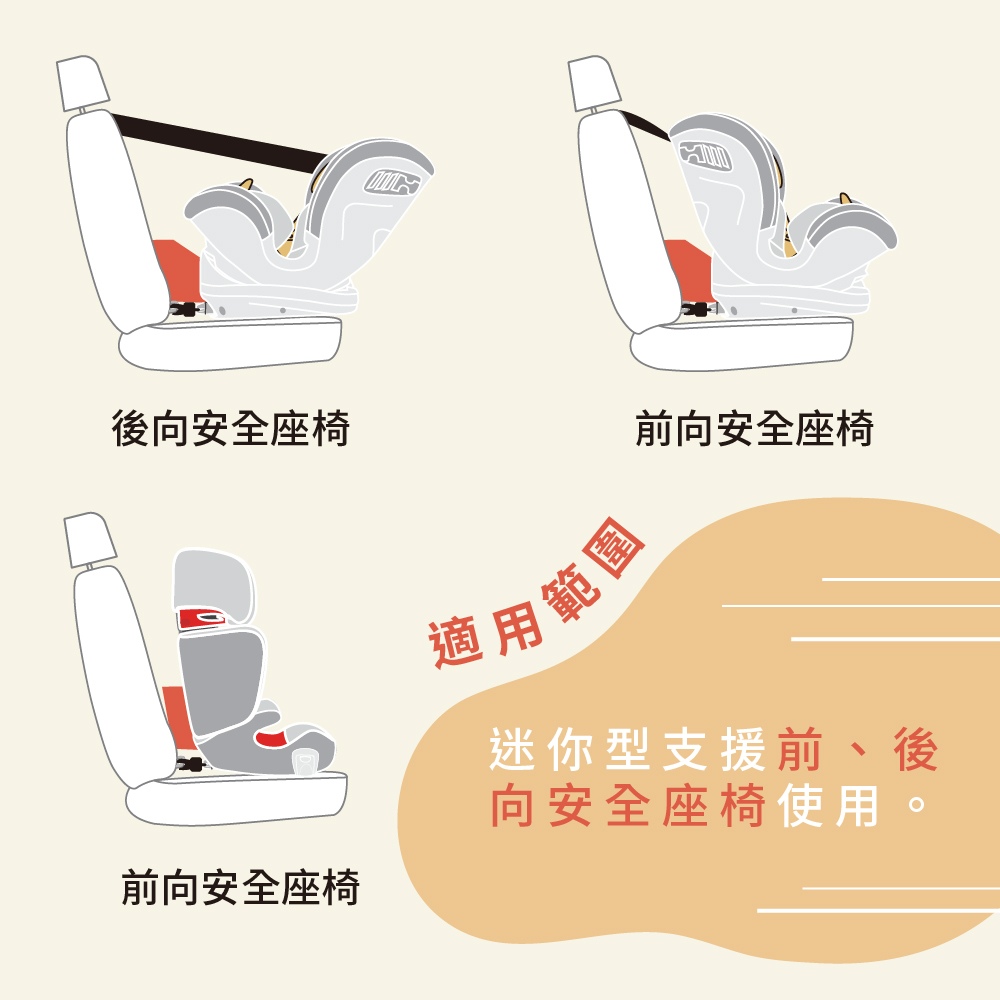 後向安全座椅

前向安全座椅

前向安全座椅

適用範圍

迷你型支援前、後向安全座椅使用。