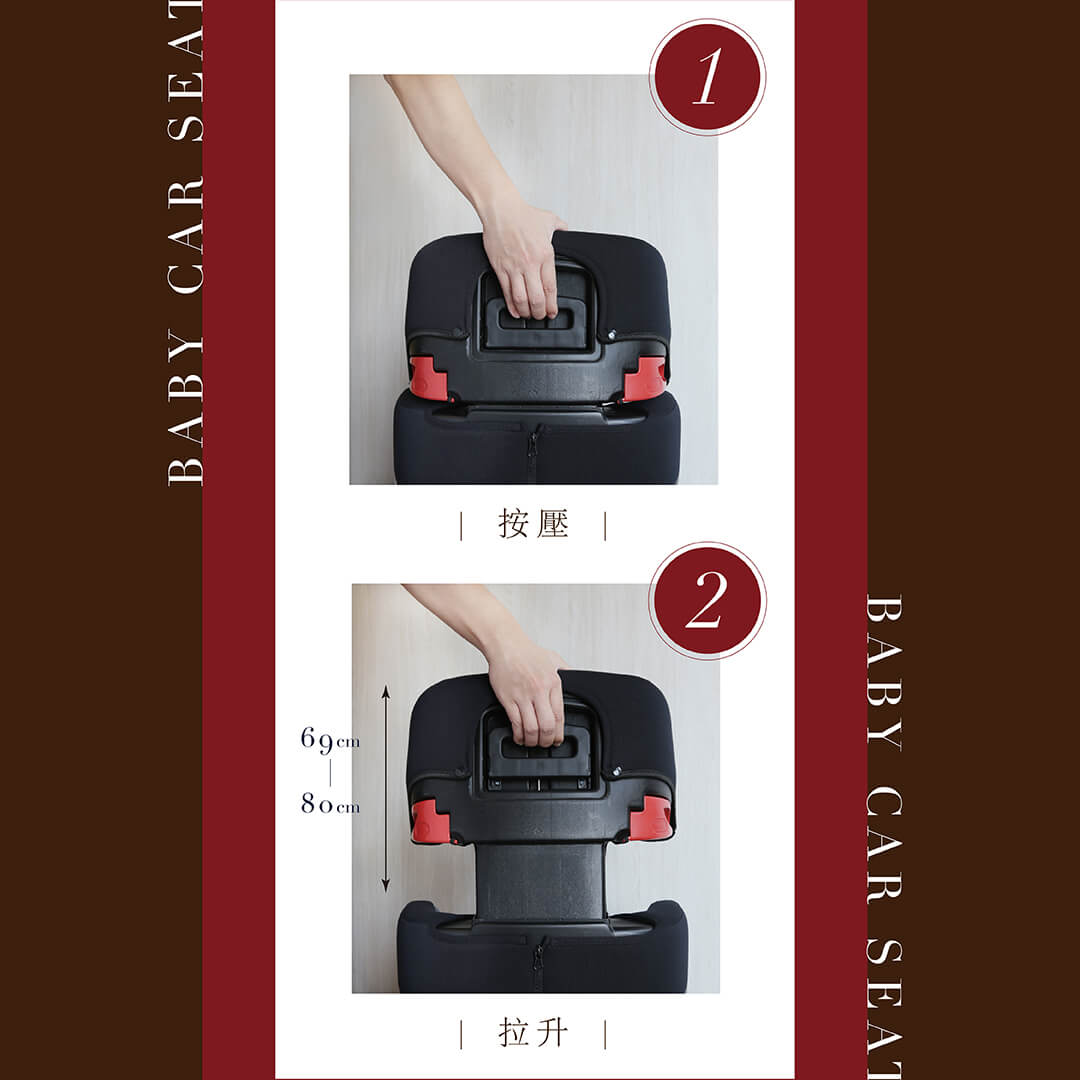 BABY CAR SEAT

1

| 按壓 |

2

69cm
|
80cm

| 拉升 |

BABY CAR SEAT